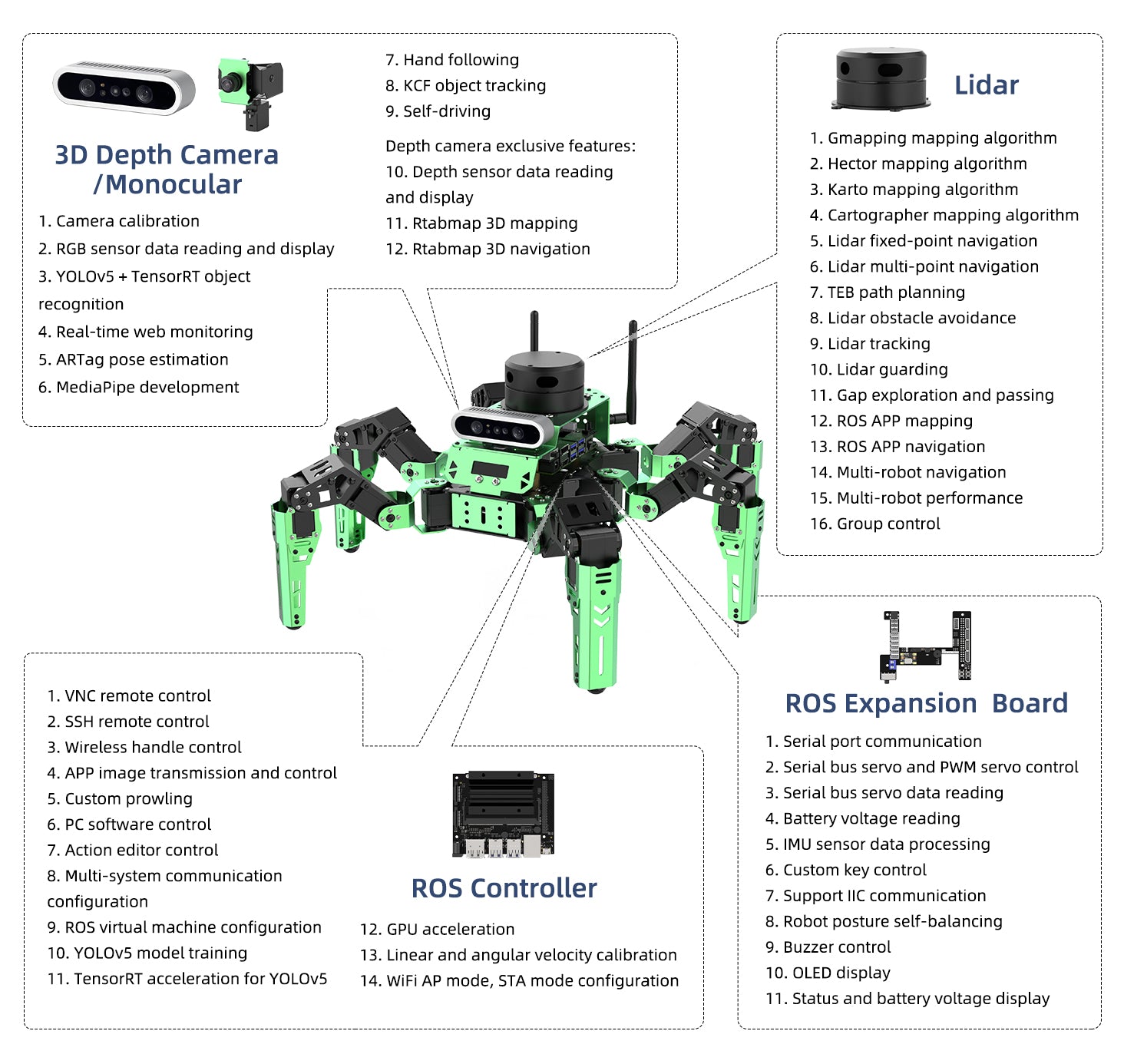 3D Depth Camera /Monocular

1. Camera calibration
2. RGB sensor data reading and display
3. YOLOv5 + TensorRT object recognition
4. Real-time web monitoring
5. ARTag pose estimation
6. MediaPipe development

7. Hand following
8. KCF object tracking
9. Self-driving

Depth camera exclusive features:
10. Depth sensor data reading and display
11. Rtabmap 3D mapping
12. Rtabmap 3D navigation

Lidar

1. Gmapping mapping algorithm
2. Hector mapping algorithm
3. Karto mapping algorithm
4. Cartographer mapping algorithm
5. Lidar fixed-point navigation
6. Lidar multi-point navigation
7. TEB path planning
8. Lidar obstacle avoidance
9. Lidar tracking
10. Lidar guarding
11. Gap exploration and passing
12. ROS APP mapping
13. ROS APP navigation
14. Multi-robot navigation
15. Multi-robot performance
16. Group control

1. VNC remote control
2. SSH remote control
3. Wireless handle control
4. APP image transmission and control
5. Custom prowling
6. PC software control
7. Action editor control
8. Multi-system communication configuration
9. ROS virtual machine configuration
10. YOLOv5 model training
11. TensorRT acceleration for YOLOv5

ROS Controller

12. GPU acceleration
13. Linear and angular velocity calibration
14. WiFi AP mode, STA mode configuration

ROS Expansion Board

1. Serial port communication
2. Serial bus servo and PWM servo control
3. Serial bus servo data reading
4. Battery voltage reading
5. IMU sensor data processing
6. Custom key control
7. Support IIC communication
8. Robot posture self-balancing
9. Buzzer control
10. OLED display
11. Status and battery voltage display