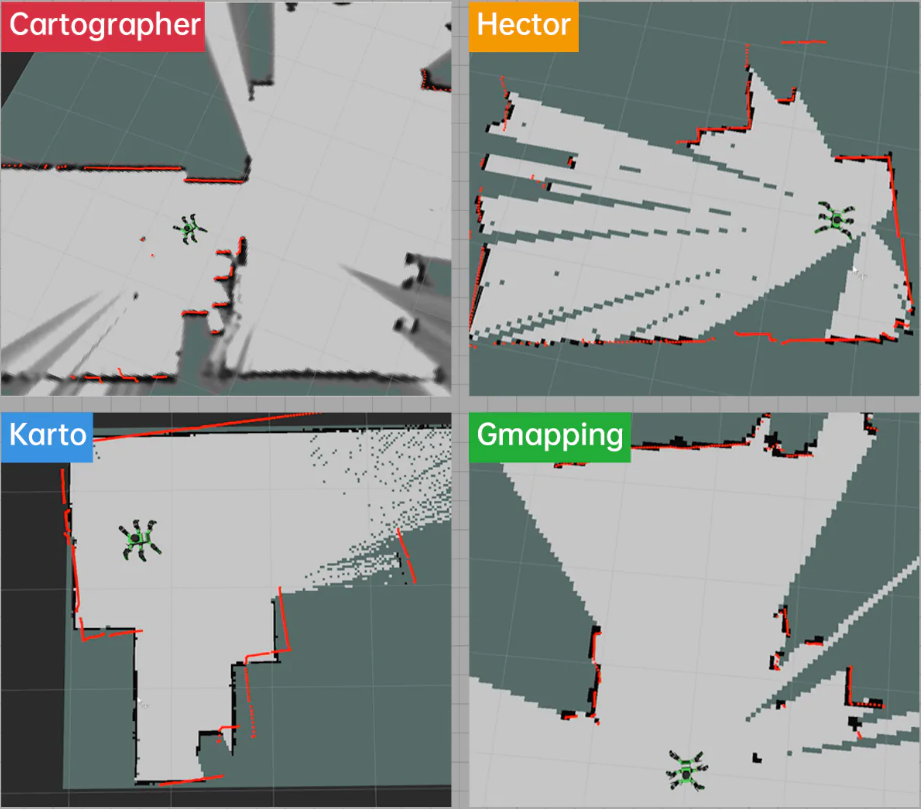 Cartographer

Hector

Karto

Gmapping