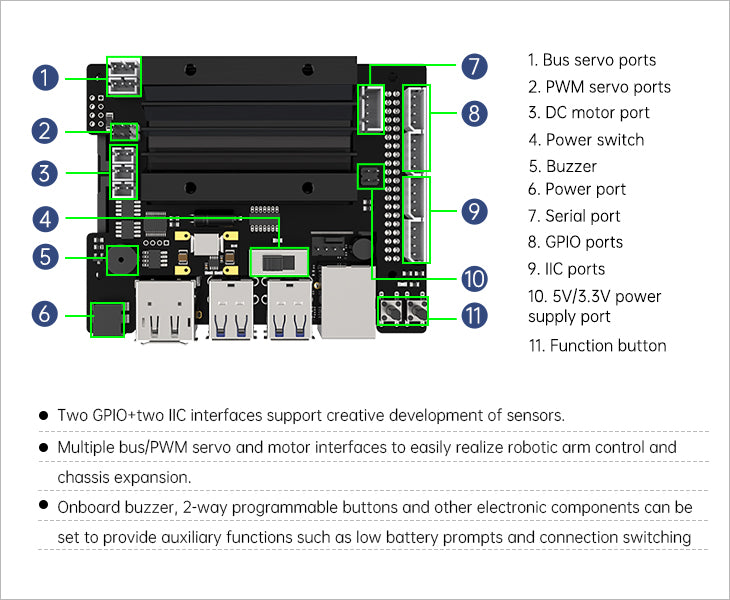 1
2
3
4
5
6
7
8
9
10
11

1. Bus servo ports
2. PWM servo ports
3. DC motor port
4. Power switch
5. Buzzer
6. Power port
7. Serial port
8. GPIO ports
9. IIC ports
10. 5V/3.3V power supply port
11. Function button

● Two GPIO+two IIC interfaces support creative development of sensors.

● Multiple bus/PWM servo and motor interfaces to easily realize robotic arm control and chassis expansion.

● Onboard buzzer, 2-way programmable buttons and other electronic components can be set to provide auxiliary functions such as low battery prompts and connection switching