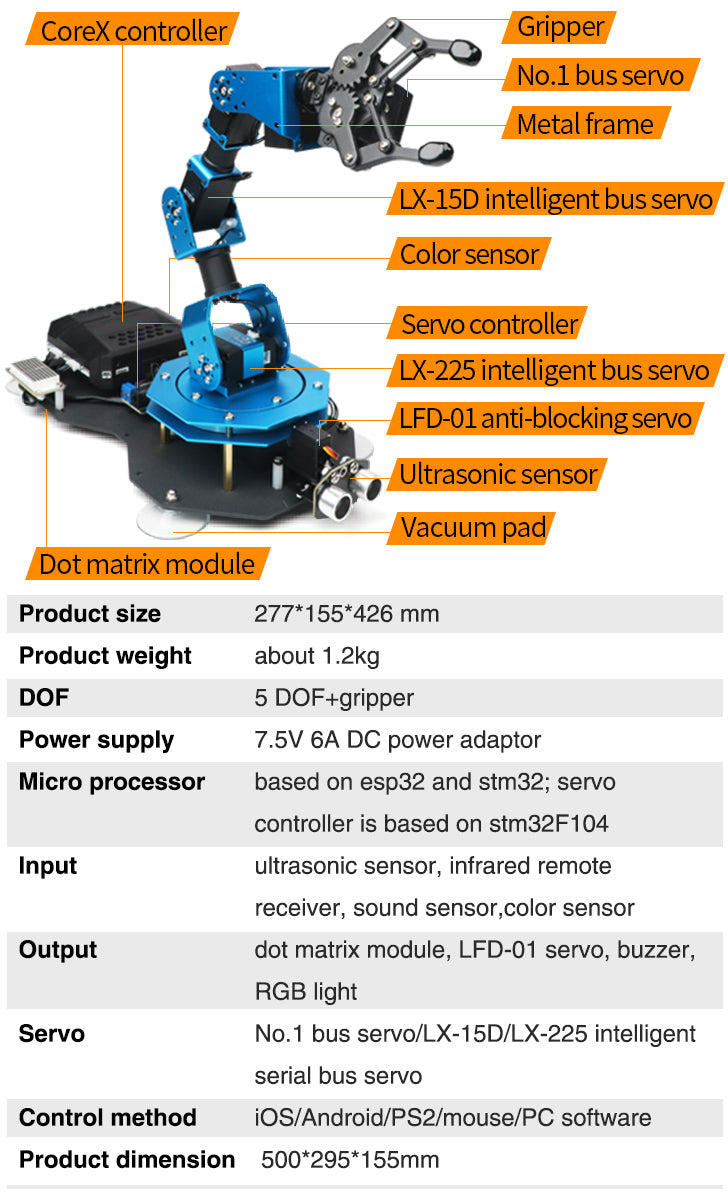 CoreX controller
Gripper
No.1 bus servo
Metal frame
LX-15D intelligent bus servo
Color sensor
Servo controller
LX-225 intelligent bus servo
LFD-01 anti-blocking servo
Ultrasonic sensor
Vacuum pad
Dot matrix module

| Product size | 277*155*426 mm |
|---|---|
| Product weight | about 1.2kg |
| DOF | 5 DOF+gripper |
| Power supply | 7.5V 6A DC power adaptor |
| Micro processor | based on esp32 and stm32; servo controller is based on stm32F104 |
| Input | ultrasonic sensor, infrared remote receiver, sound sensor,color sensor |
| Output | dot matrix module, LFD-01 servo, buzzer, RGB light |
| Servo | No.1 bus servo/LX-15D/LX-225 intelligent serial bus servo |
| Control method | iOS/Android/PS2/mouse/PC software |
| Product dimension | 500*295*155mm |