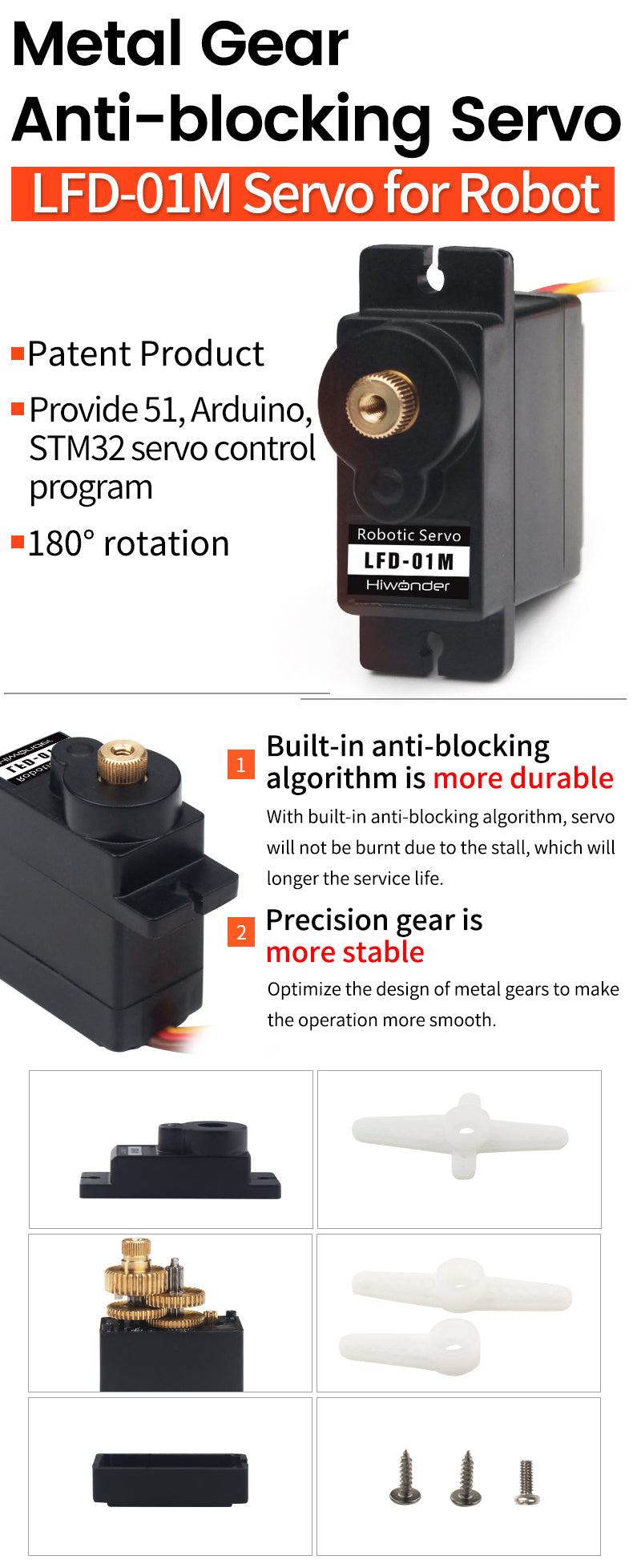 Metal Gear
Anti-blocking Servo

LFD-01M Servo for Robot

Patent Product

Provide 51, Arduino, STM32 servo control program

180° rotation

Robotic Servo
LFD-01M
Hiwonder

1 Built-in anti-blocking algorithm is more durable

With built-in anti-blocking algorithm, servo will not be burnt due to the stall, which will longer the service life.

2 Precision gear is more stable

Optimize the design of metal gears to make the operation more smooth.