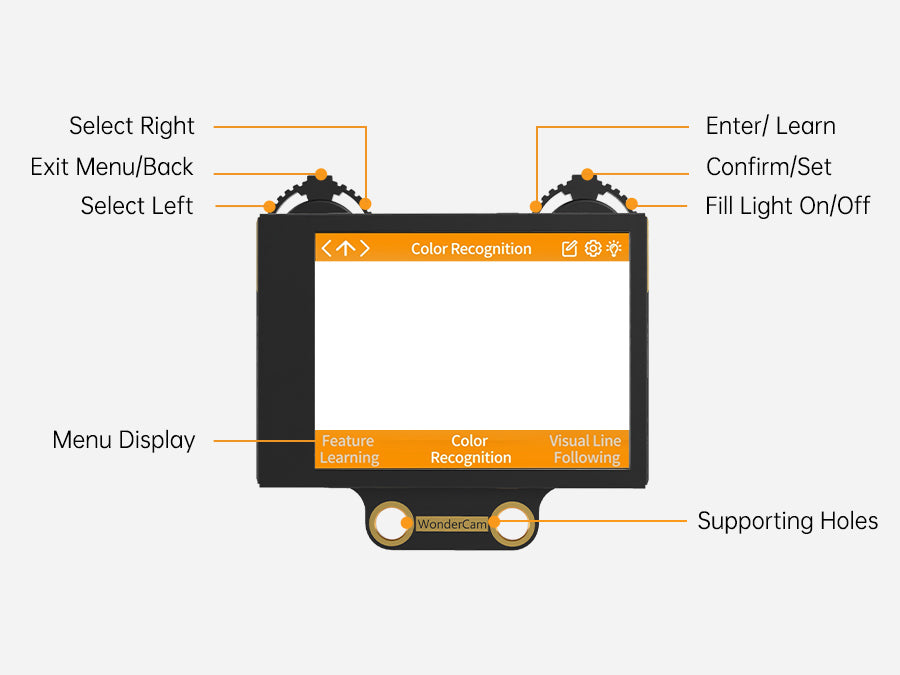 Select Right
Exit Menu/Back
Select Left

Enter/ Learn
Confirm/Set
Fill Light On/Off

Color Recognition

Menu Display

Feature Learning
Color Recognition
Visual Line Following

WonderCam

Supporting Holes