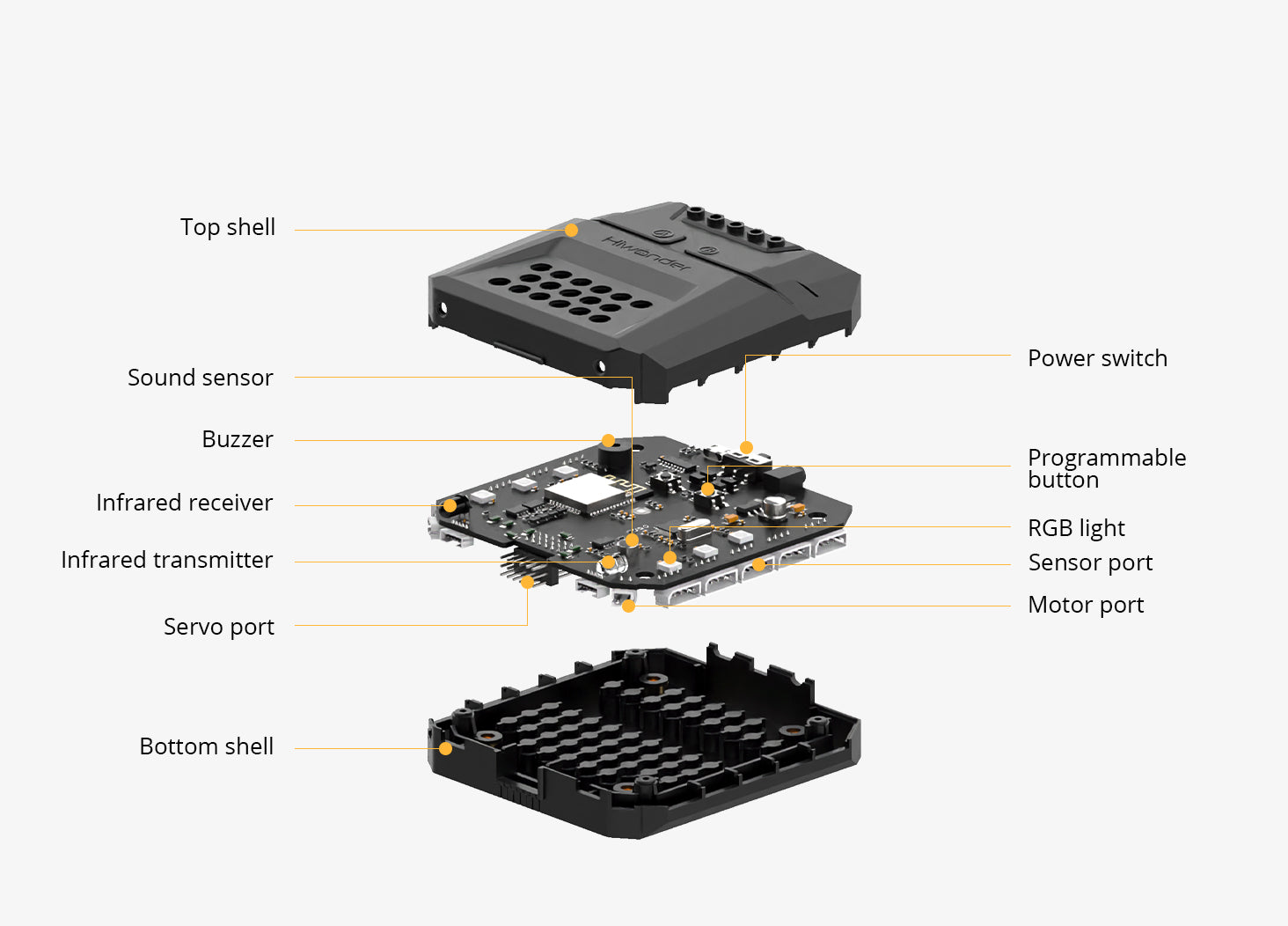 Top shell

Hiwonder

Sound sensor

Buzzer

Infrared receiver

Infrared transmitter

Servo port

Bottom shell

Power switch

Programmable button

RGB light

Sensor port

Motor port