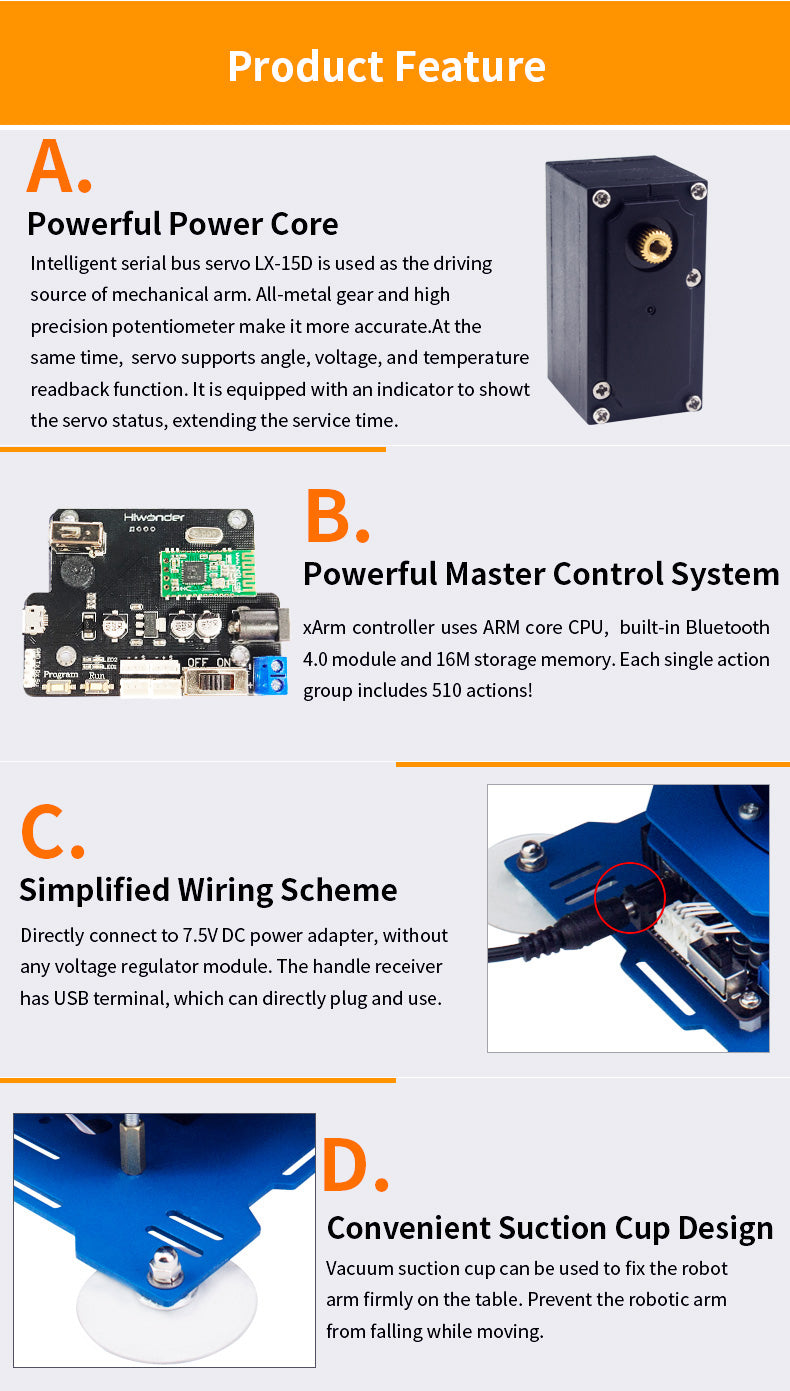 Product Feature

A.

Powerful Power Core

Intelligent serial bus servo LX-15D is used as the driving source of mechanical arm. All-metal gear and high precision potentiometer make it more accurate.At the same time,  servo supports angle, voltage, and temperature readback function. It is equipped with an indicator to showt the servo status, extending the service time.

Hiwonder

Program Run OFF ON

B.

Powerful Master Control System

xArm controller uses ARM core CPU,  built-in Bluetooth 4.0 module and 16M storage memory. Each single action group includes 510 actions!

C.

Simplified Wiring Scheme

Directly connect to 7.5V DC power adapter, without any voltage regulator module. The handle receiver has USB terminal, which can directly plug and use.

D.

Convenient Suction Cup Design

Vacuum suction cup can be used to fix the robot arm firmly on the table. Prevent the robotic arm from falling while moving.