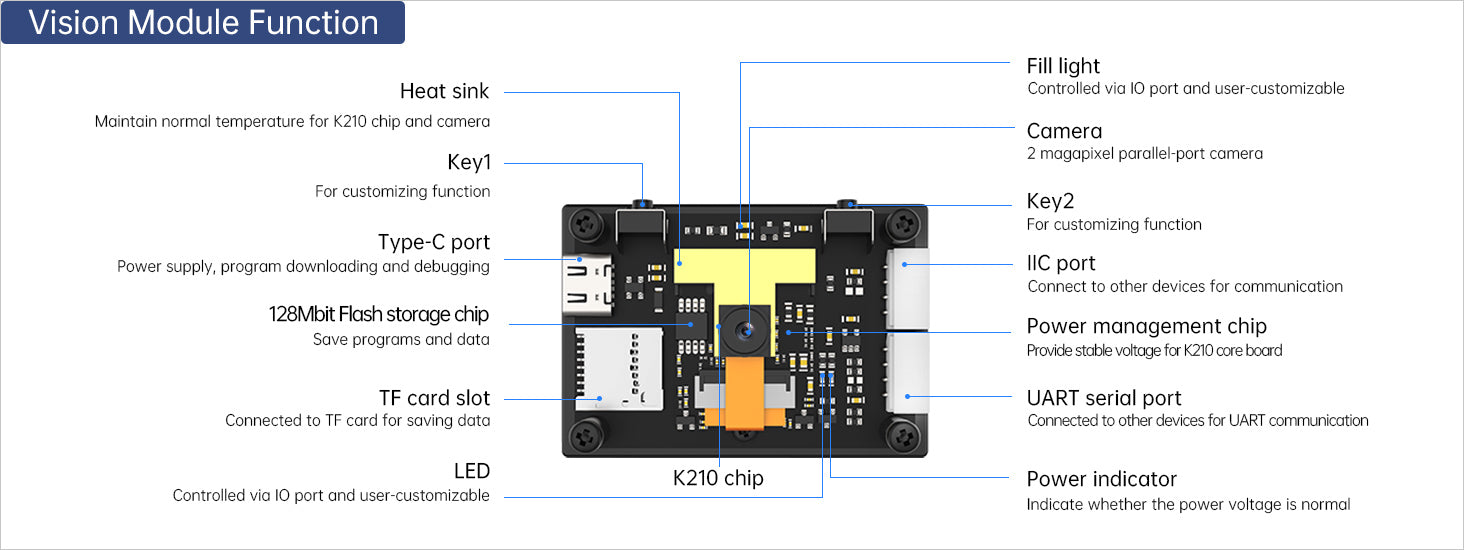 Vision Module Function

Heat sink
Maintain normal temperature for K210 chip and camera

Key1
For customizing function

Type-C port
Power supply, program downloading and debugging

128Mbit Flash storage chip
Save programs and data

TF card slot
Connected to TF card for saving data

LED
Controlled via IO port and user-customizable

K210 chip

Fill light
Controlled via IO port and user-customizable

Camera
2 magapixel parallel-port camera

Key2
For customizing function

IIC port
Connect to other devices for communication

Power management chip
Provide stable voltage for K210 core board

UART serial port
Connected to other devices for UART communication

Power indicator
Indicate whether the power voltage is normal