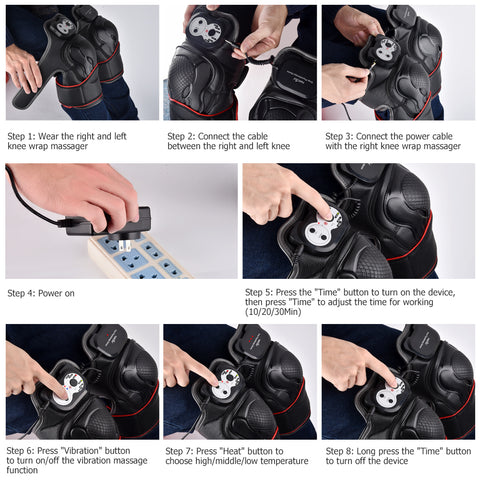 Step 1: Wear the right and left knee wrap massager

Step 2: Connect the cable between the right and left knee

Step 3: Connect the power cable with the right knee wrap massager

Step 4: Power on

Step 5: Press the "Time" button to turn on the device, then press "Time" to adjust the time for working (10/20/30Min)

Step 6: Press "Vibration" button to turn on/off the vibration massage function

Step 7: Press "Heat" button to choose high/middle/low temperature

Step 8: Long press the "Time" button to turn off the device