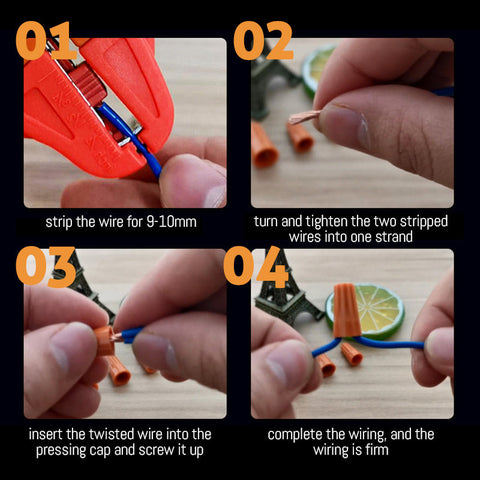 01

strip the wire for 9-10mm

02

turn and tighten the two stripped wires into one strand

03

insert the twisted wire into the pressing cap and screw it up

04

complete the wiring, and the wiring is firm