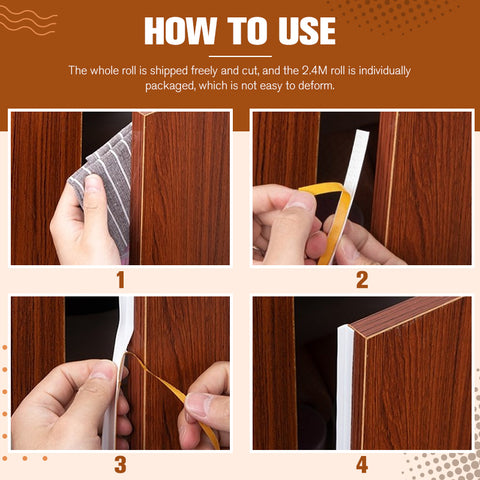 HOW TO USE

The whole roll is shipped freely and cut, and the 2.4M roll is individually packaged, which is not easy to deform.

1

2

3

4