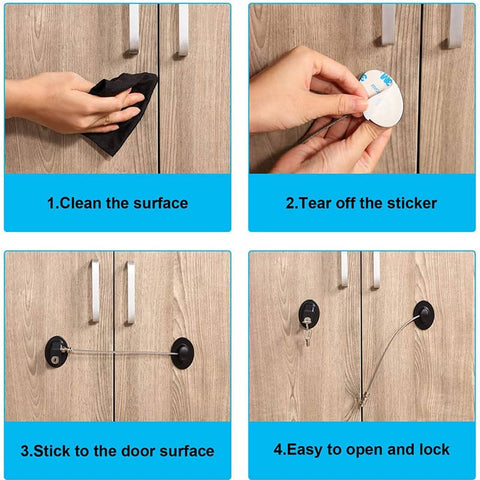 1.Clean the surface

2.Tear off the sticker

3.Stick to the door surface

4.Easy to open and lock