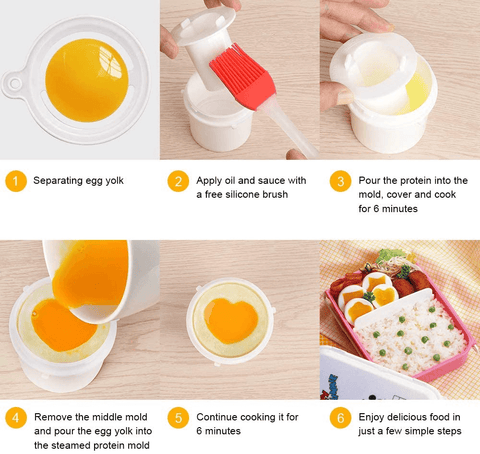 1 Separating egg yolk

2 Apply oil and sauce with a free silicone brush

3 Pour the protein into the mold, cover and cook for 6 minutes

4 Remove the middle mold and pour the egg yolk into the steamed protein mold

5 Continue cooking it for 6 minutes

6 Enjoy delicious food in just a few simple steps