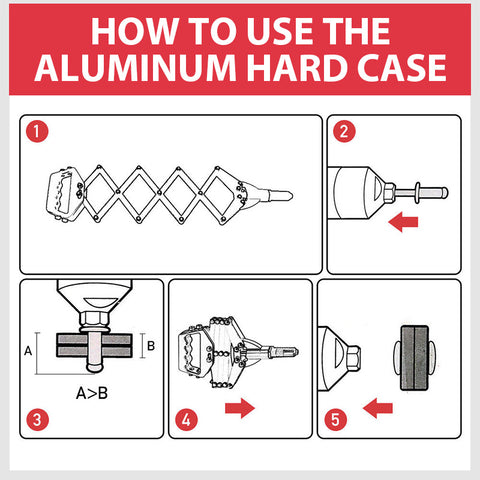 HOW TO USE THE ALUMINUM HARD CASE

1

2

A

B

A>B

3

4

5