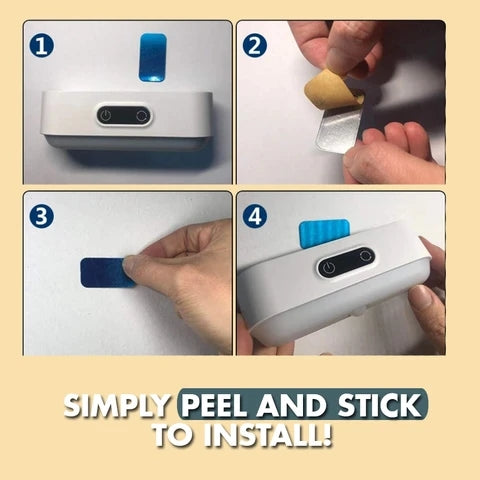 1

2

3

4

SIMPLY PEEL AND STICK TO INSTALL!