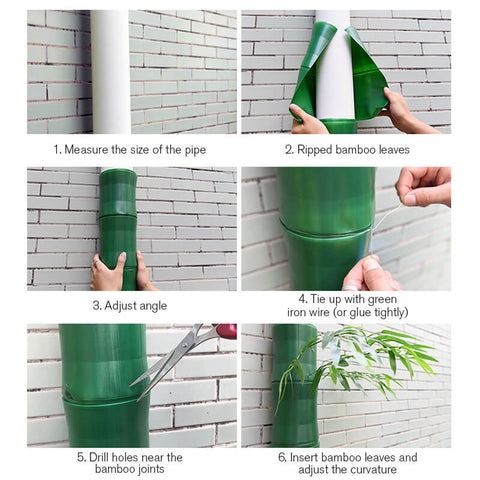 1. Measure the size of the pipe

2. Ripped bamboo leaves

3. Adjust angle

4. Tie up with green iron wire (or glue tightly)

5. Drill holes near the bamboo joints

6. Insert bamboo leaves and adjust the curvature