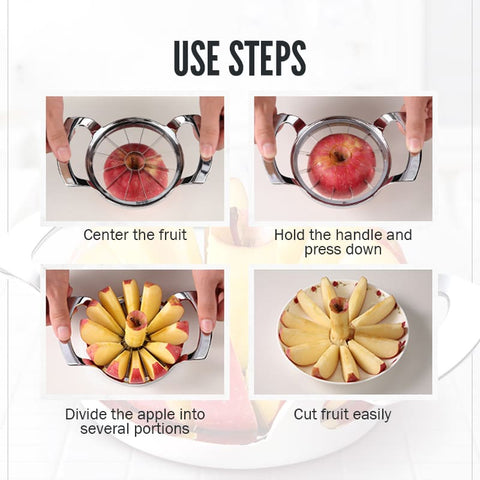 USE STEPS

Center the fruit

Hold the handle and press down

Divide the apple into several portions

Cut fruit easily