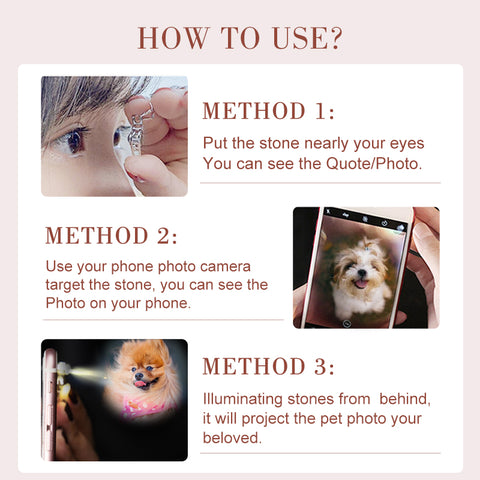 HOW TO USE?

METHOD 1:

Put the stone nearly your eyes You can see the Quote/Photo.

METHOD 2:

Use your phone photo camera target the stone, you can see the Photo on your phone.

METHOD 3:

Illuminating stones from behind, it will project the pet photo your beloved.