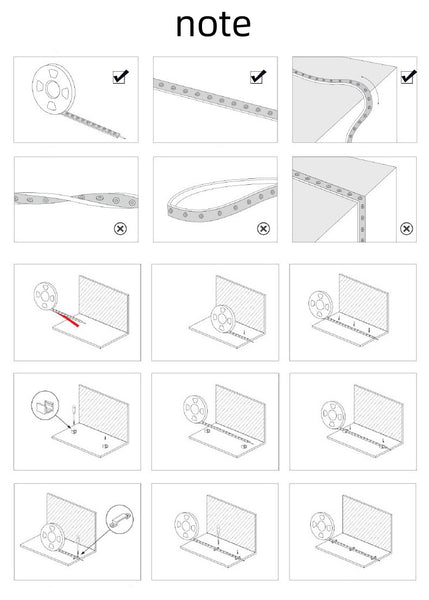 note