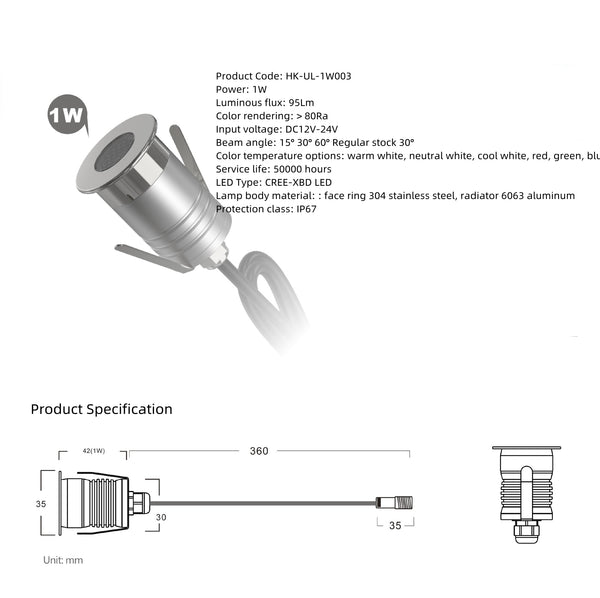 1W

Product Code: HK-UL-1W003
Power: 1W
Luminous flux: 95Lm
Color rendering: > 80Ra
Input voltage: DC12V-24V
Beam angle: 15° 30° 60° Regular stock 30°
Color temperature options: warm white, neutral white, cool white, red, green, blu
Service life: 50000 hours
LED Type: CREE-XBD LED
Lamp body material: : face ring 304 stainless steel, radiator 6063 aluminum
Protection class: IP67

Product Specification

42(1W)
360
35
30
35

Unit: mm