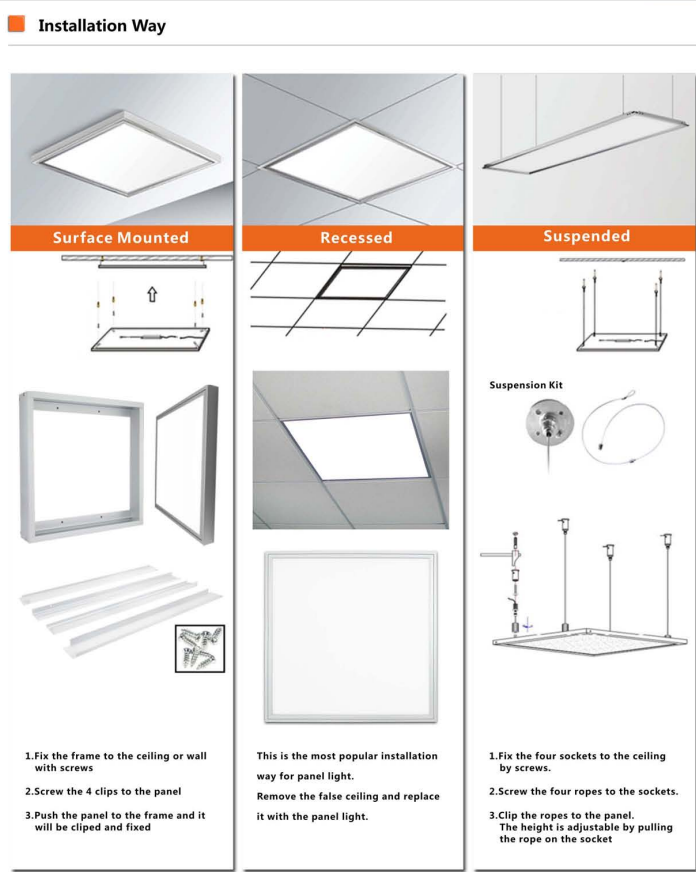 Installation Way

Surface Mounted

1.Fix the frame to the ceiling or wall with screws

2.Screw the 4 clips to the panel

3.Push the panel to the frame and it will be cliped and fixed

Recessed

This is the most popular installation way for panel light.

Remove the false ceiling and replace it with the panel light.

Suspended

Suspension Kit

1.Fix the four sockets to the ceiling by screws.

2.Screw the four ropes to the sockets.

3.Clip the ropes to the panel. The height is adjustable by pulling the rope on the socket