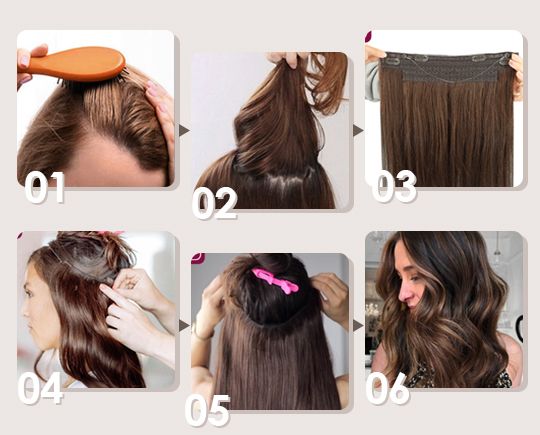 01

02

03

04

05

06