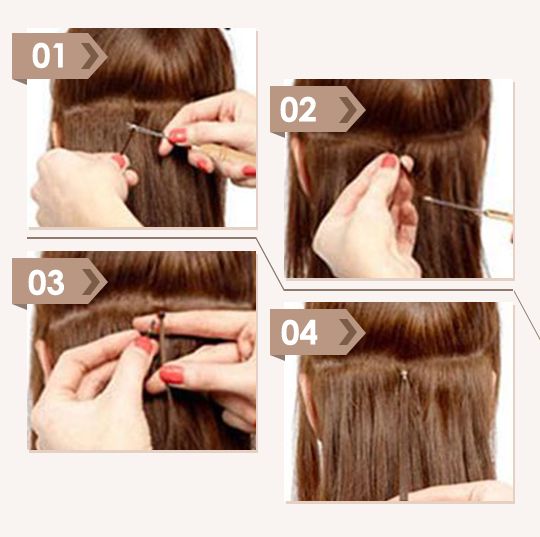 01

02

03

04