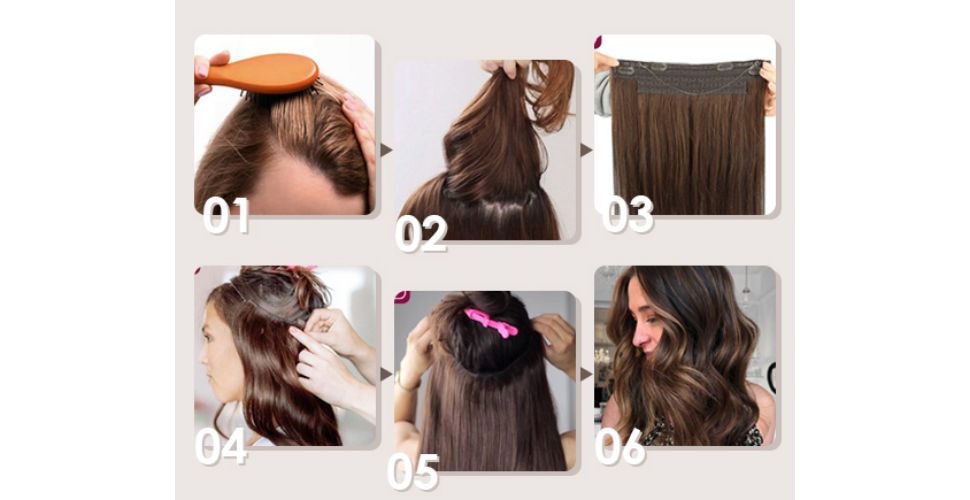 01
02
03
04
05
06