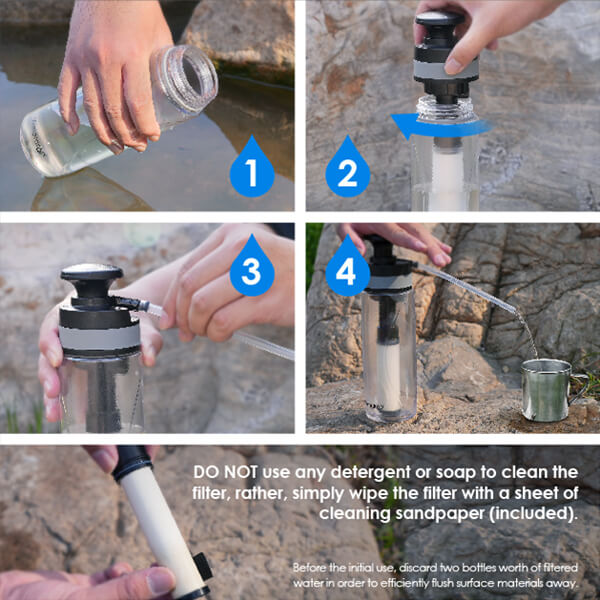 1

2

3

4

DO NOT use any detergent or soap to clean the filter, rather, simply wipe the filter with a sheet of cleaning sandpaper (included).

Before the initial use, discard two bottles worth of filtered water in order to efficiently flush surface materials away.