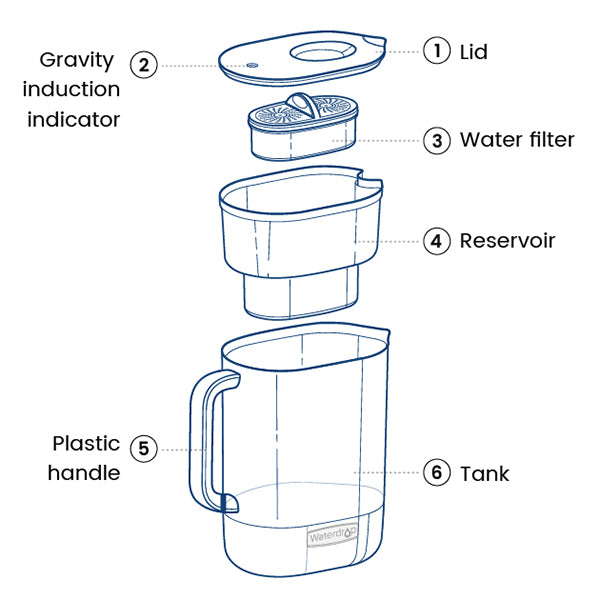 Gravity induction indicator 2

1 Lid

3 Water filter

4 Reservoir

Plastic handle 5

6 Tank

Waterdrop