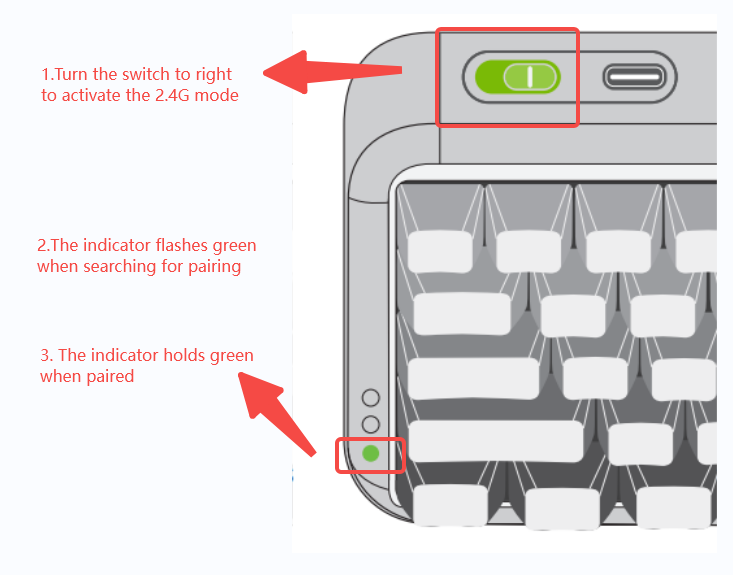 1.Turn the switch to right to activate the 2.4G mode

2.The indicator flashes green when searching for pairing

3. The indicator holds green when paired