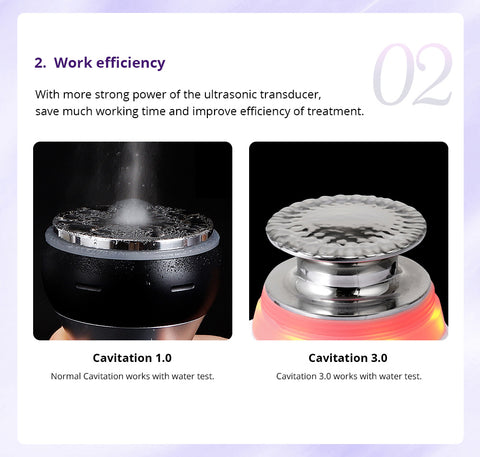 2. Work efficiency

02

With more strong power of the ultrasonic transducer, save much working time and improve efficiency of treatment.

Cavitation 1.0

Normal Cavitation works with water test.

Cavitation 3.0

Cavitation 3.0 works with water test.