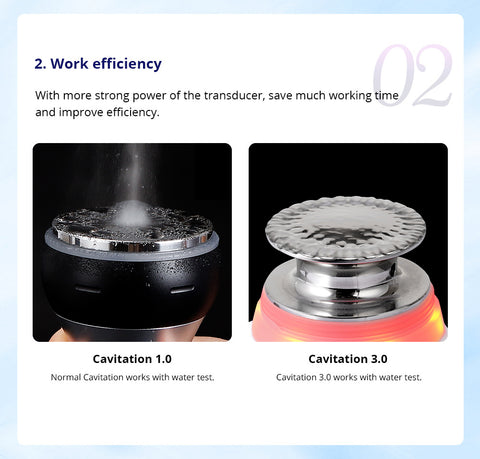 2. Work efficiency

02

With more strong power of the transducer, save much working time and improve efficiency.

Cavitation 1.0
Normal Cavitation works with water test.

Cavitation 3.0
Cavitation 3.0 works with water test.