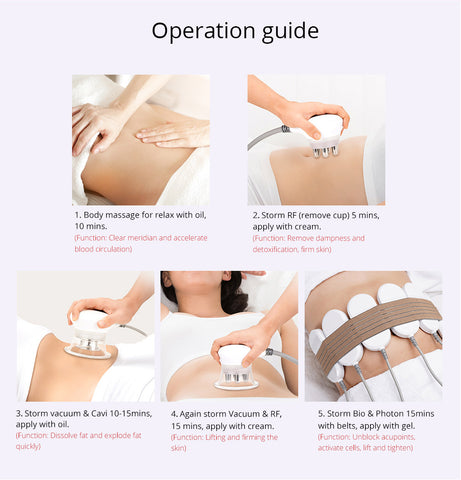 Operation guide

1. Body massage for relax with oil, 10 mins.
(Function: Clear meridian and accelerate blood circulation)

2. Storm RF (remove cup) 5 mins, apply with cream.
(Function: Remove dampness and detoxification, firm skin)

3. Storm vacuum & Cavi 10-15mins, apply with oil.
(Function: Dissolve fat and explode fat quickly)

4. Again storm Vacuum & RF, 15 mins, apply with cream.
(Function: Lifting and firming the skin)

5. Storm Bio & Photon 15mins with belts, apply with gel.
(Function: Unblock acupoints, activate cells, lift and tighten)