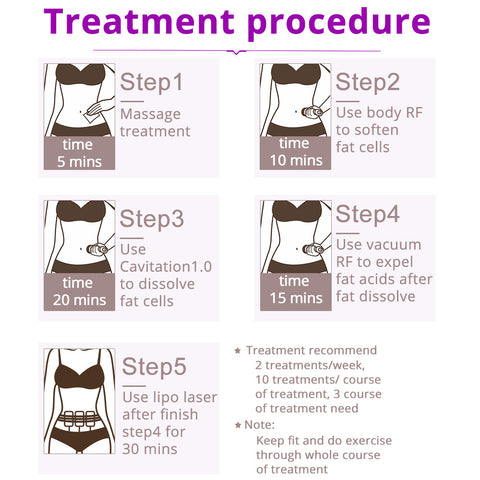 Treatment procedure

time
5 mins

Step1

Massage treatment

time
10 mins

Step2

Use body RF to soften fat cells

time
20 mins

Step3

Use Cavitation1.0 to dissolve fat cells

time
15 mins

Step4

Use vacuum RF to expel fat acids after fat dissolve

Step5

Use lipo laser after finish step4 for 30 mins

★ Treatment recommend
2 treatments/week,
10 treatments/ course of treatment, 3 course of treatment need

★ Note:
Keep fit and do exercise through whole course of treatment