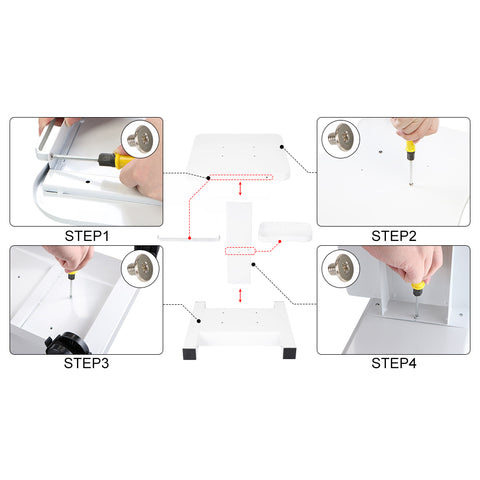 STEP1

STEP2

STEP3

STEP4