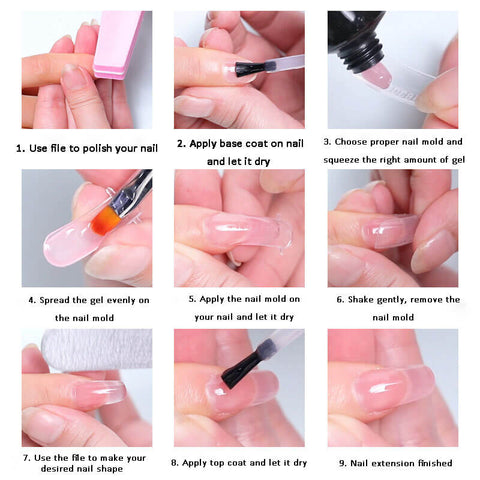 1. Use file to polish your nail

2. Apply base coat on nail and let it dry

3. Choose proper nail mold and squeeze the right amount of gel

4. Spread the gel evenly on the nail mold

5. Apply the nail mold on your nail and let it dry

6. Shake gently, remove the nail mold

7. Use the file to make your desired nail shape

8. Apply top coat and let it dry

9. Nail extension finished