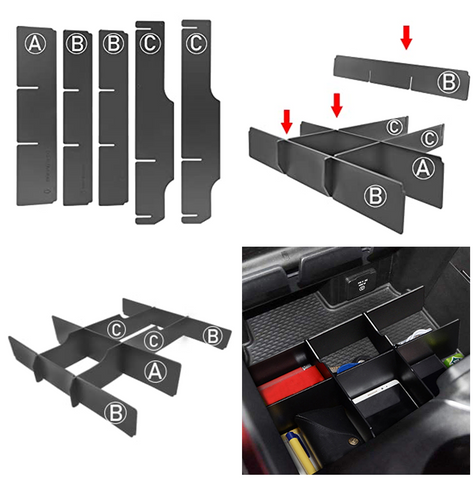 Ⓐ Ⓑ Ⓑ Ⓒ Ⓒ

Ⓑ Ⓒ Ⓒ Ⓐ Ⓑ

Ⓒ Ⓒ Ⓑ Ⓐ Ⓑ