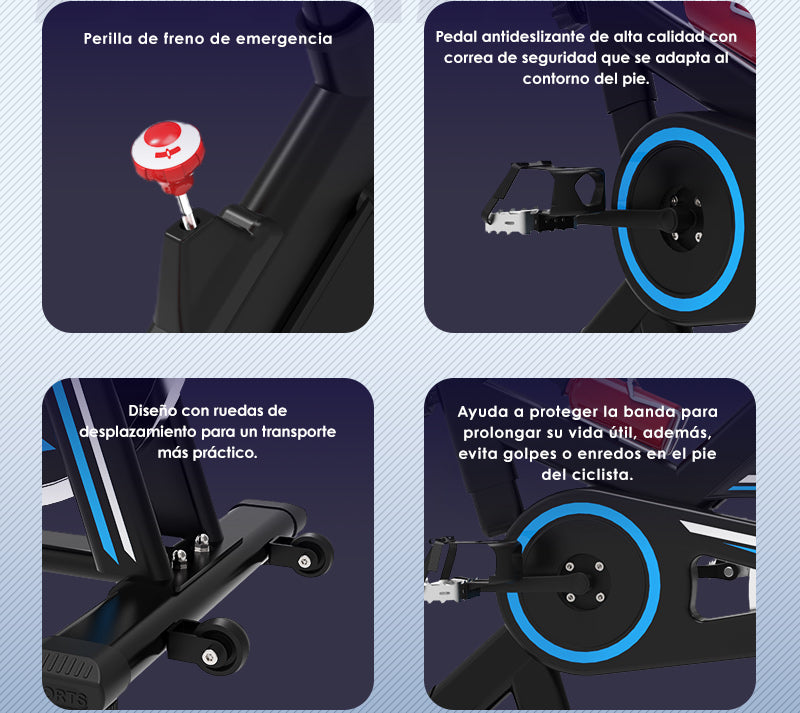 Perilla de freno de emergencia

Pedal antideslizante de alta calidad con correa de seguridad que se adapta al contorno del pie.

Diseño con ruedas de desplazamiento para un transporte más práctico.

Ayuda a proteger la banda para prolongar su vida útil, además, evita golpes o enredos en el pie del ciclista.

ORTS