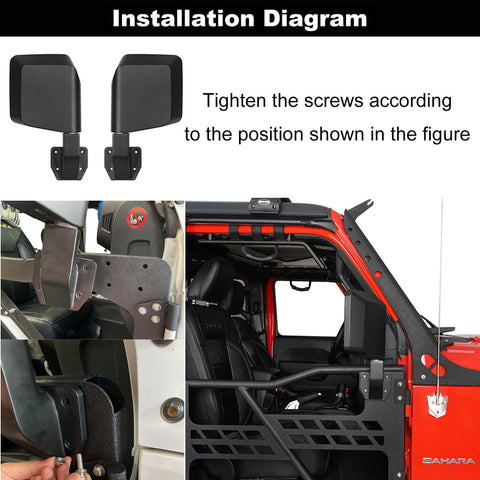 Installation Diagram

Tighten the screws according to the position shown in the figure

SAHARA