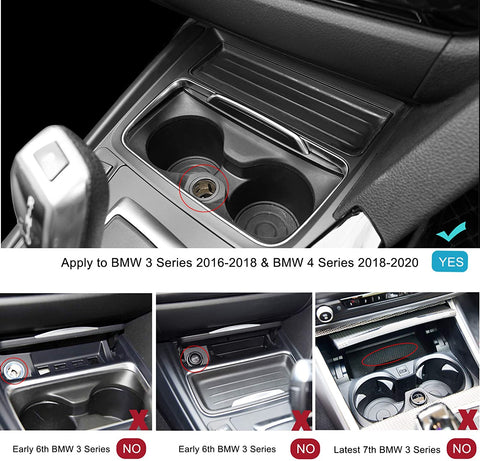 Apply to BMW 3 Series 2016-2018 & BMW 4 Series 2018-2020 YES

Early 6th BMW 3 Series NO

Early 6th BMW 3 Series NO

Latest 7th BMW 3 Series NO