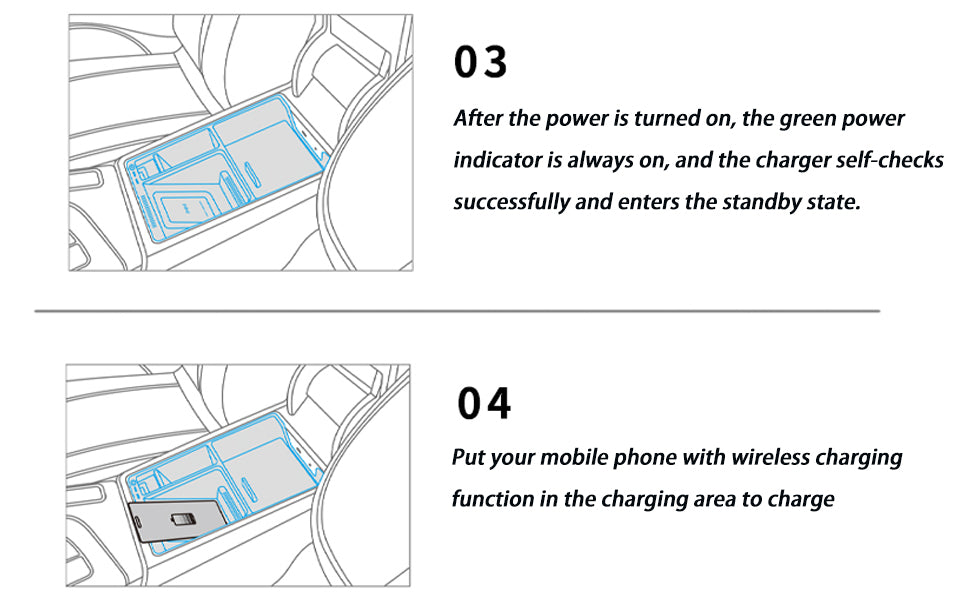 03

After the power is turned on, the green power indicator is always on, and the charger self-checks successfully and enters the standby state.

04

Put your mobile phone with wireless charging function in the charging area to charge