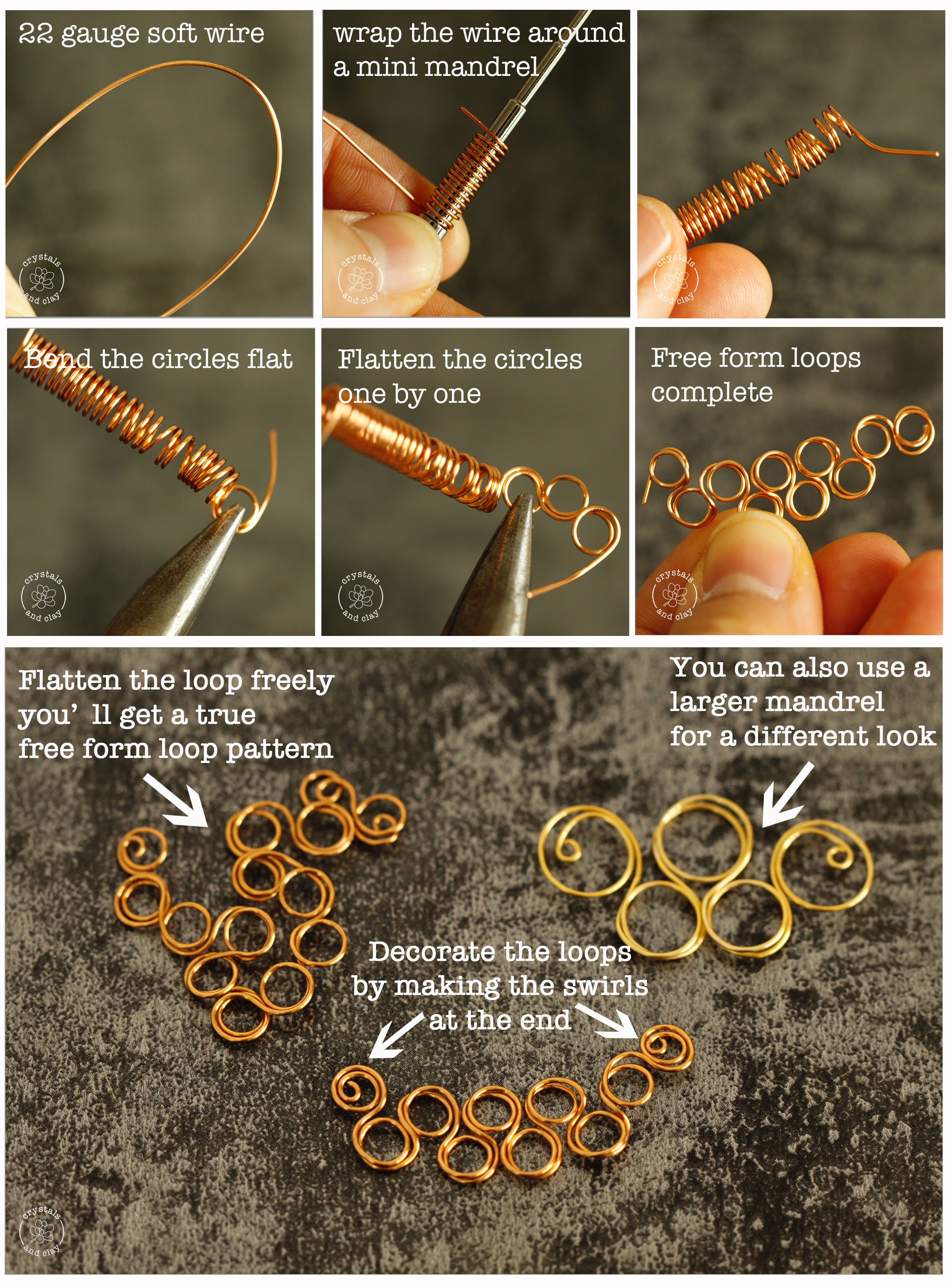 22 gauge soft wire

crystals and clay

wrap the wire around a mini mandrel

crystals and clay

crystals and clay

Bend the circles flat

crystals and clay

Flatten the circles one by one

crystals and clay

Free form loops complete

crystals and clay

Flatten the loop freely you' ll get a true free form loop pattern

You can also use a larger mandrel for a different look

Decorate the loops by making the swirls at the end

crystals and clay