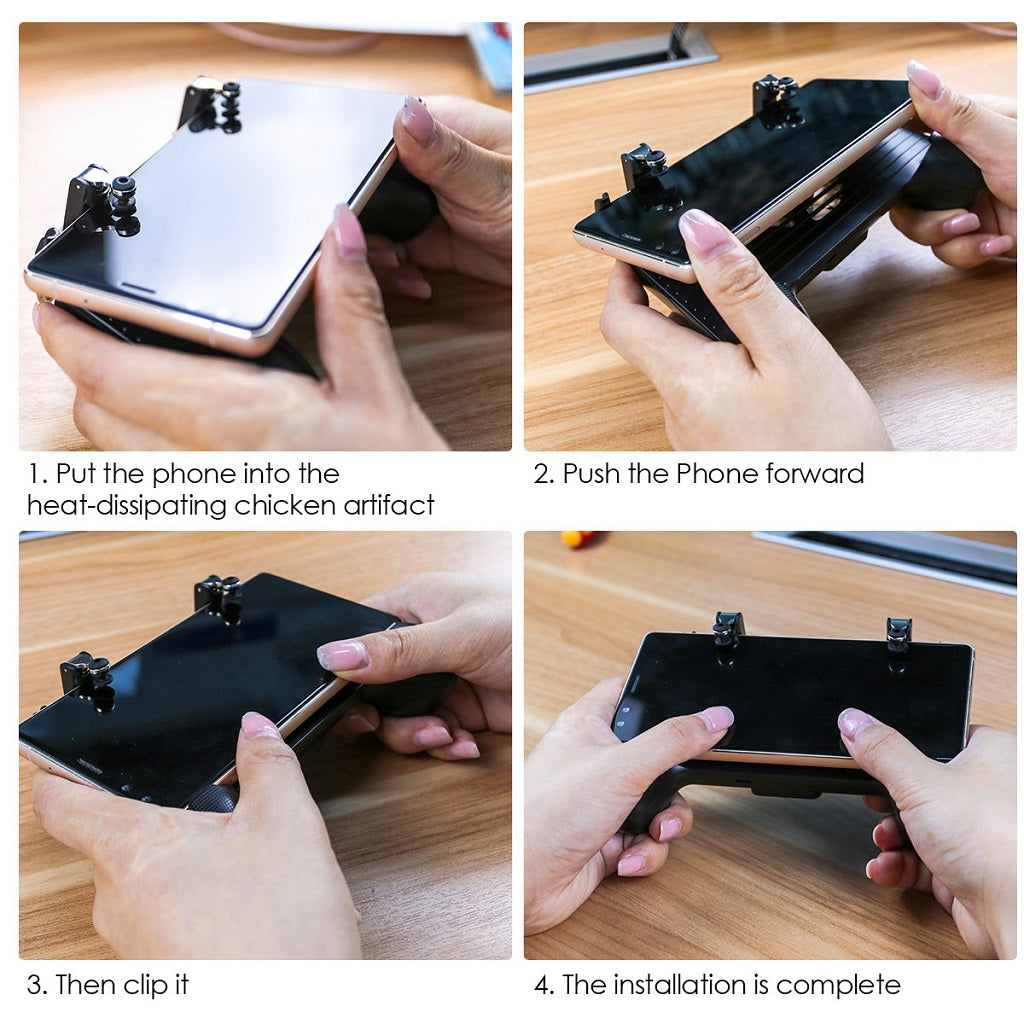 1. Put the phone into the heat-dissipating chicken artifact

2. Push the Phone forward

3. Then clip it

4. The installation is complete