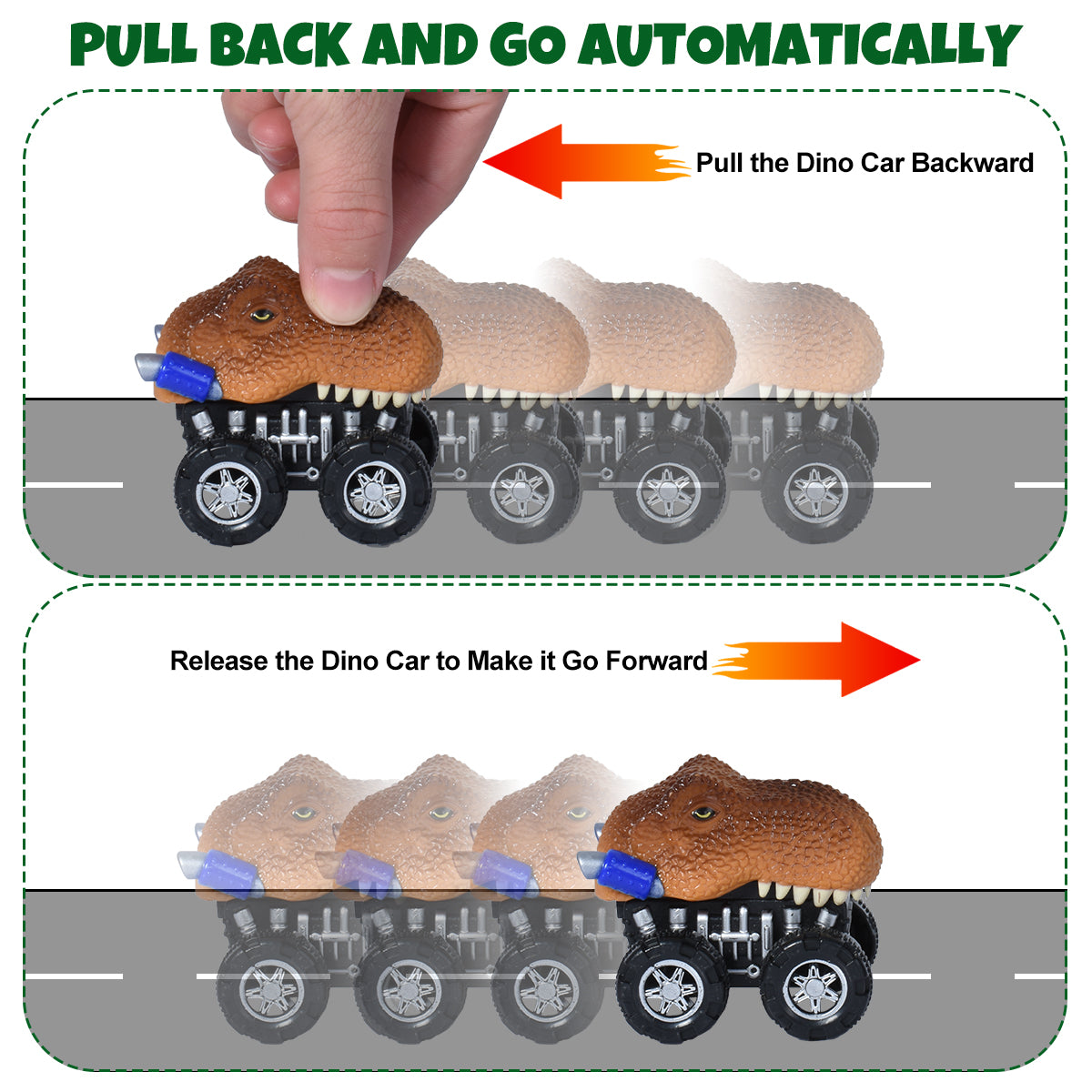 PULL BACK AND GO AUTOMATICALLY

Pull the Dino Car Backward

Release the Dino Car to Make it Go Forward