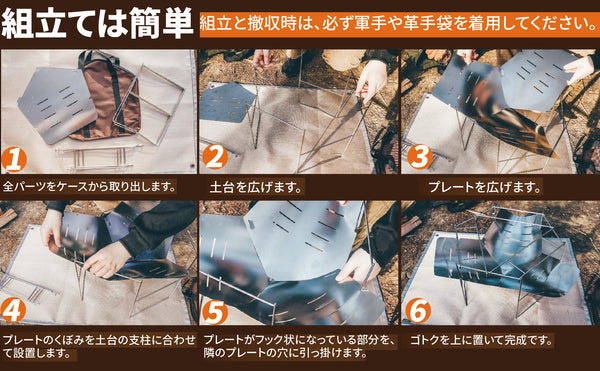 組立ては簡単

組立と撤収時は、必ず軍手や革手袋を着用してください。

1

全パーツをケースから取り出します。

2

土台を広げます。

3

プレートを広げます。

4

プレートのくぼみを土台の支柱に合わせて設置します。

5

プレートがフック状になっている部分を、隣のプレートの穴に引っ掛けます。

6

ゴトクを上に置いて完成です。