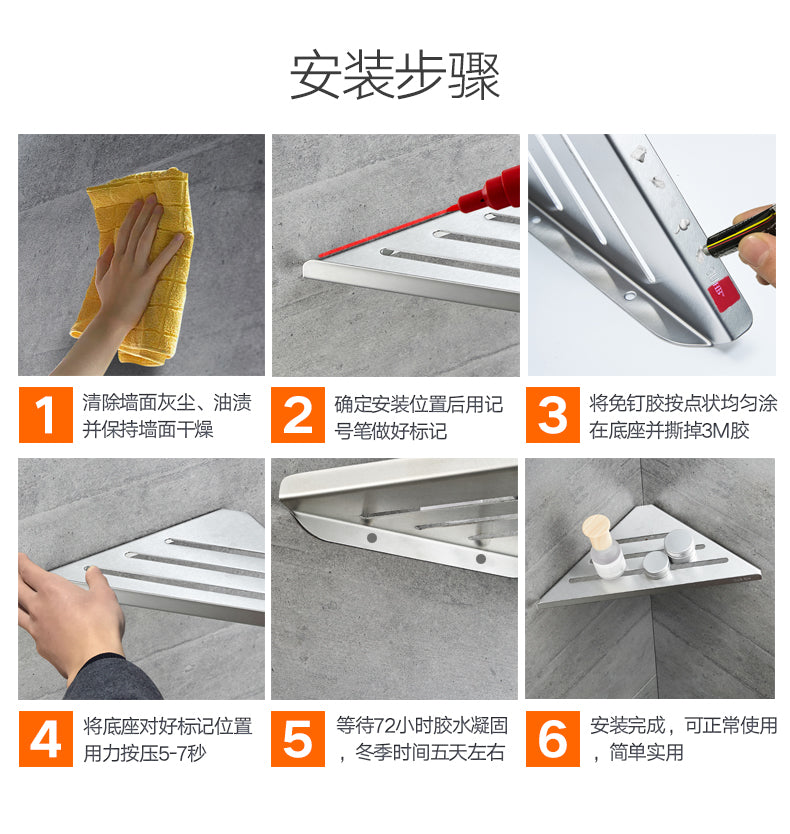 安装步骤

1 清除墙面灰尘、油渍并保持墙面干燥

2 确定安装位置后用记号笔做好标记

3 将免钉胶按点状均匀涂在底座并撕掉3M胶

4 将底座对好标记位置用力按压5-7秒

5 等待72小时胶水凝固，冬季时间五天左右

6 安装完成，可正常使用，简单实用