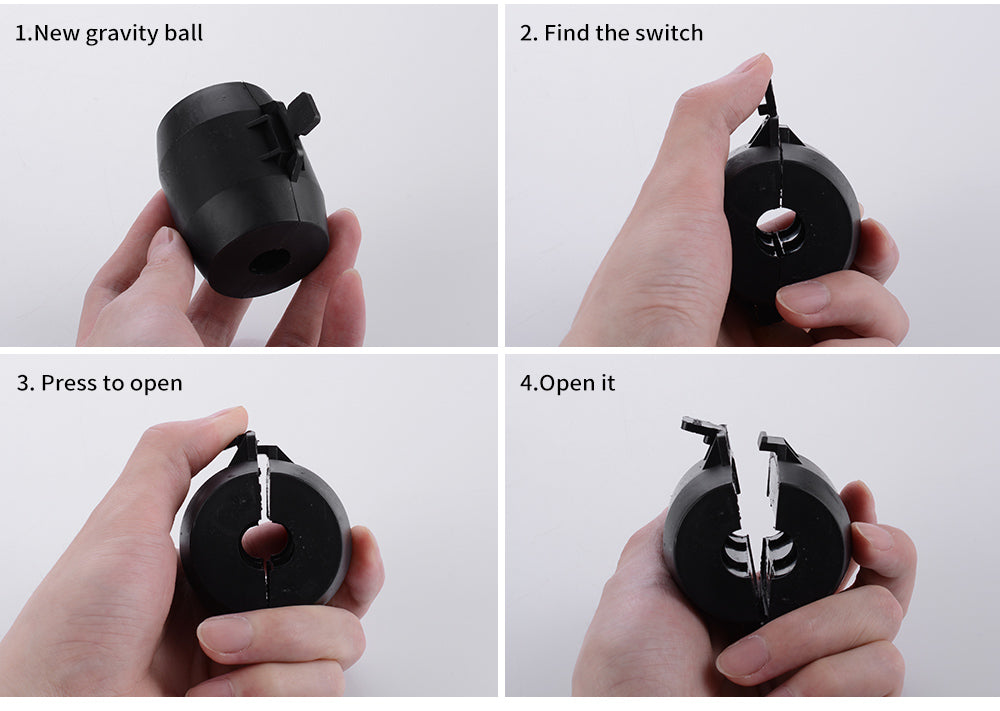 1.New gravity ball

2. Find the switch

3. Press to open

4.Open it