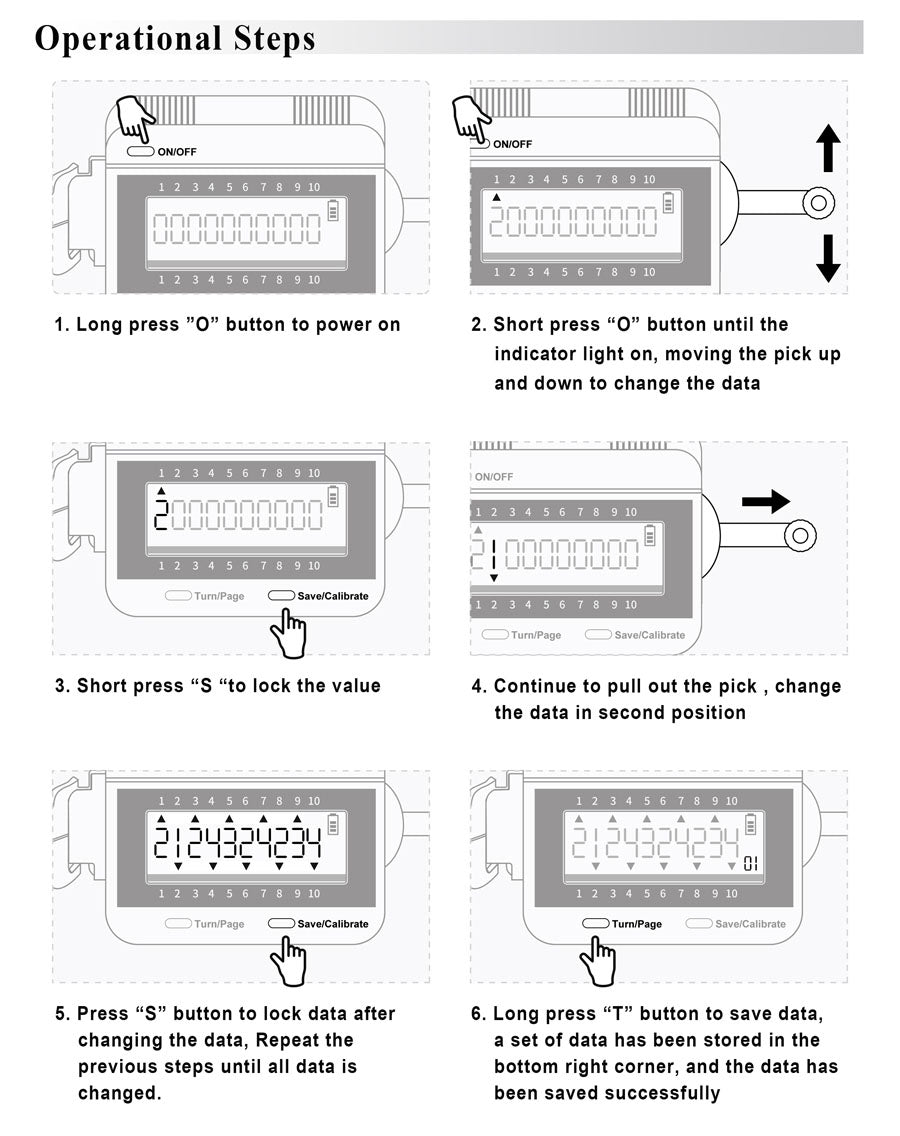 Operational Steps

ON/OFF
1 2 3 4 5 6 7 8 9 10
0000000000
1 2 3 4 5 6 7 8 9 10

1. Long press ”O” button to power on

ON/OFF
1 2 3 4 5 6 7 8 9 10
2000000000
1 2 3 4 5 6 7 8 9 10

2. Short press “O” button until the indicator light on, moving the pick up and down to change the data

1 2 3 4 5 6 7 8 9 10
2000000000
1 2 3 4 5 6 7 8 9 10
Turn/Page
Save/Calibrate

3. Short press “S “to lock the value

ON/OFF
1 2 3 4 5 6 7 8 9 10
2100000000
1 2 3 4 5 6 7 8 9 10
Turn/Page
Save/Calibrate

4. Continue to pull out the pick , change the data in second position

1 2 3 4 5 6 7 8 9 10
2124324234
1 2 3 4 5 6 7 8 9 10
Turn/Page
Save/Calibrate

5. Press “S” button to lock data after changing the data, Repeat the previous steps until all data is changed.

1 2 3 4 5 6 7 8 9 10
2124324234
01
1 2 3 4 5 6 7 8 9 10
Turn/Page
Save/Calibrate

6. Long press “T” button to save data, a set of data has been stored in the bottom right corner, and the data has been saved successfully