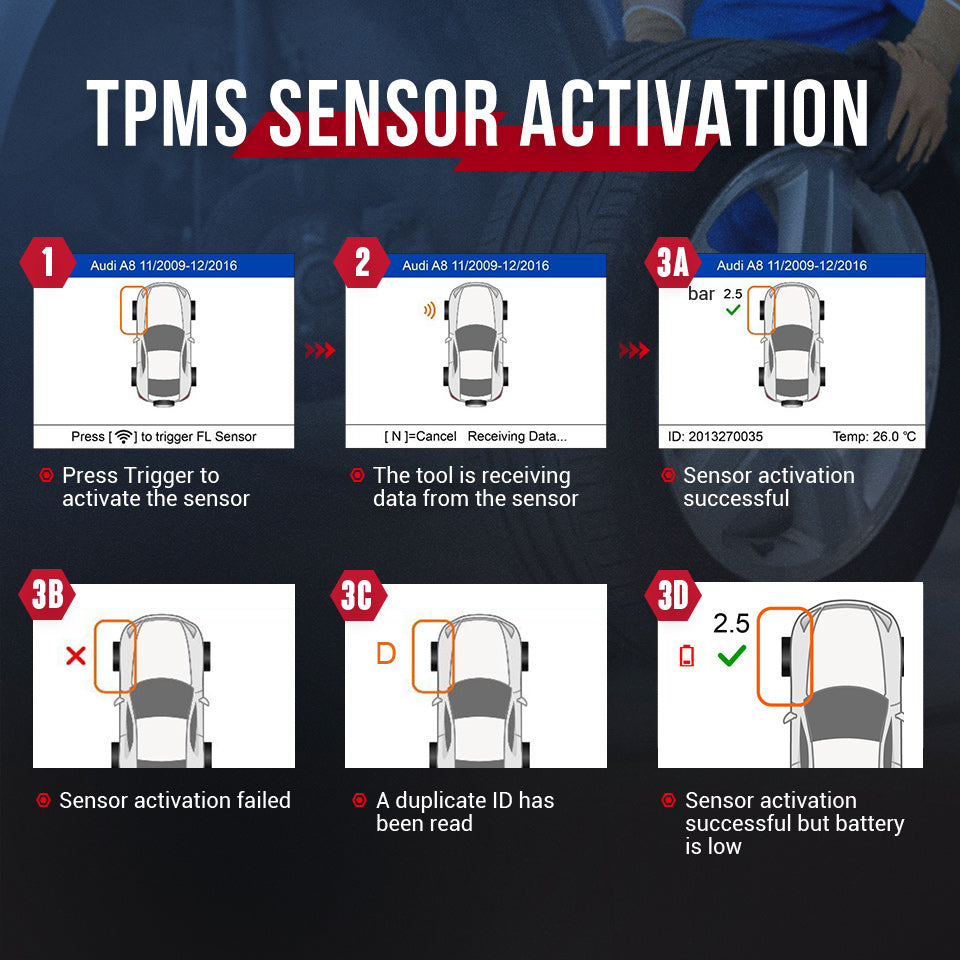 TPMS SENSOR ACTIVATION

1
Audi A8 11/2009-12/2016
Press [ ] to trigger FL Sensor
Press Trigger to activate the sensor

2
Audi A8 11/2009-12/2016
[ N ]=Cancel Receiving Data...
The tool is receiving data from the sensor

3A
Audi A8 11/2009-12/2016
bar 2.5
ID: 2013270035 Temp: 26.0 ℃
Sensor activation successful

3B
Sensor activation failed

3C
D
A duplicate ID has been read

3D
2.5
Sensor activation successful but battery is low