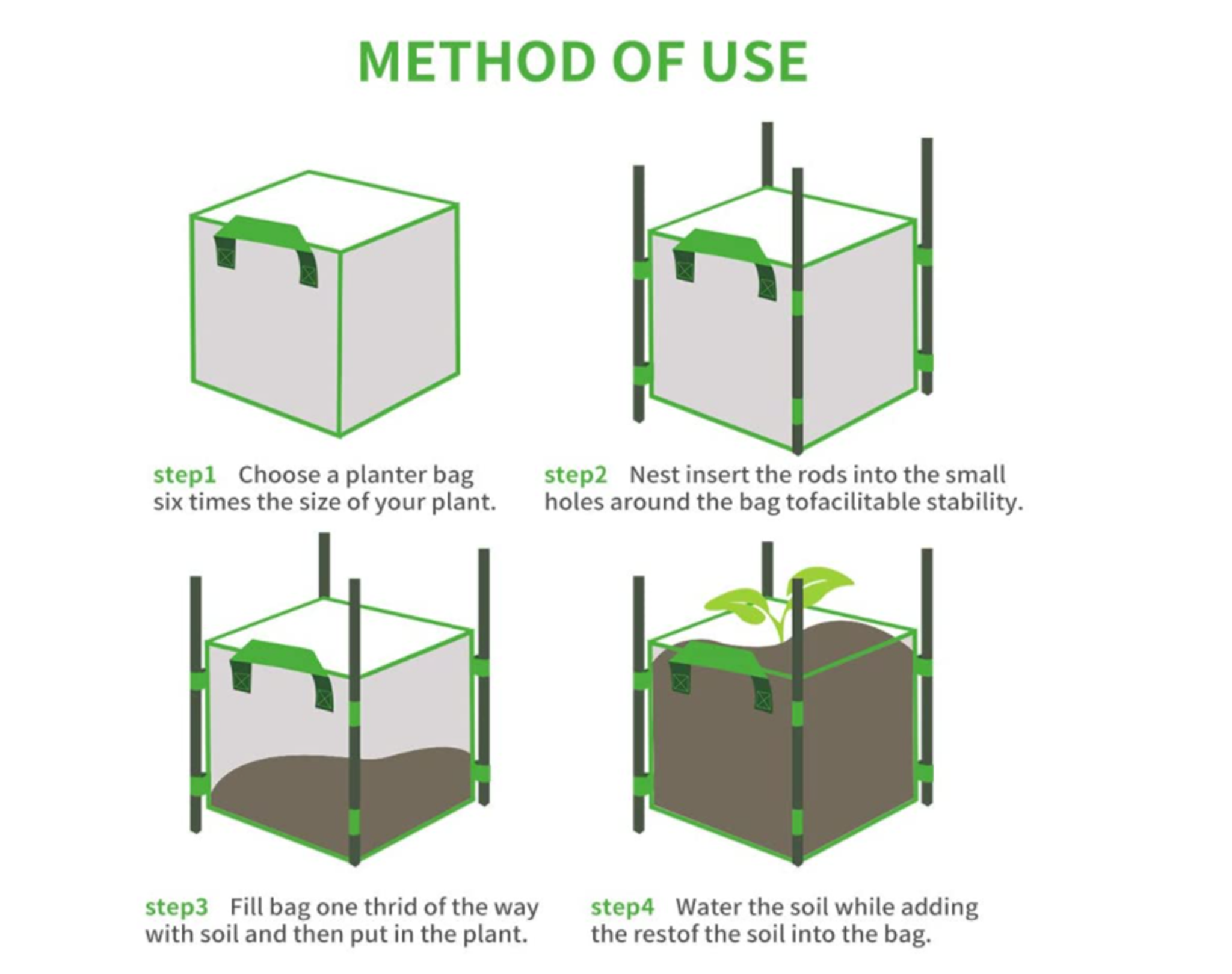 METHOD OF USE

step1 Choose a planter bag six times the size of your plant.

step2 Nest insert the rods into the small holes around the bag tofacilitable stability.

step3 Fill bag one thrid of the way with soil and then put in the plant.

step4 Water the soil while adding the restof the soil into the bag.