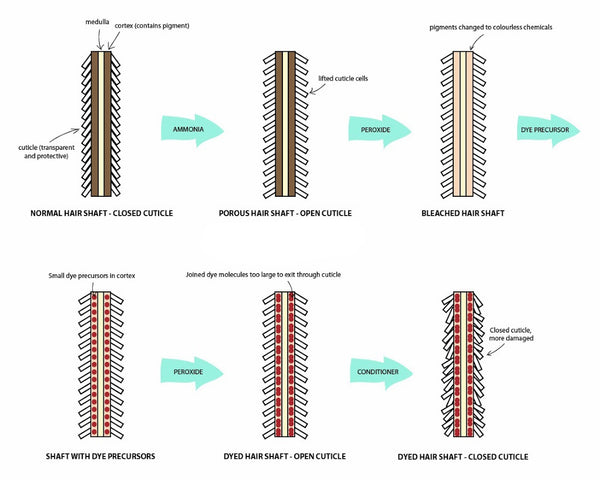 medulla

cortex (contains pigment)

cuticle (transparent and protective)

NORMAL HAIR SHAFT - CLOSED CUTICLE

AMMONIA

lifted cuticle cells

POROUS HAIR SHAFT - OPEN CUTICLE

PEROXIDE

pigments changed to colourless chemicals

BLEACHED HAIR SHAFT

DYE PRECURSOR

Small dye precursors in cortex

SHAFT WITH DYE PRECURSORS

PEROXIDE

Joined dye molecules too large to exit through cuticle

DYED HAIR SHAFT - OPEN CUTICLE

CONDITIONER

Closed cuticle, more damaged

DYED HAIR SHAFT - CLOSED CUTICLE