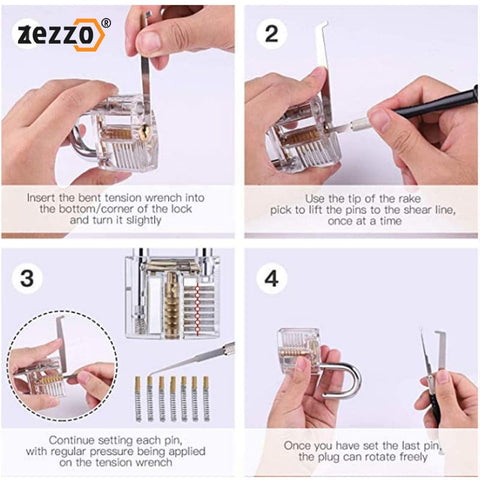 zezzo®

Insert the bent tension wrench into the bottom/corner of the lock and turn it slightly

2

Use the tip of the rake pick to lift the pins to the shear line, once at a time

3

Continue setting each pin, with regular pressure being applied on the tension wrench

4

Once you have set the last pin, the plug can rotate freely